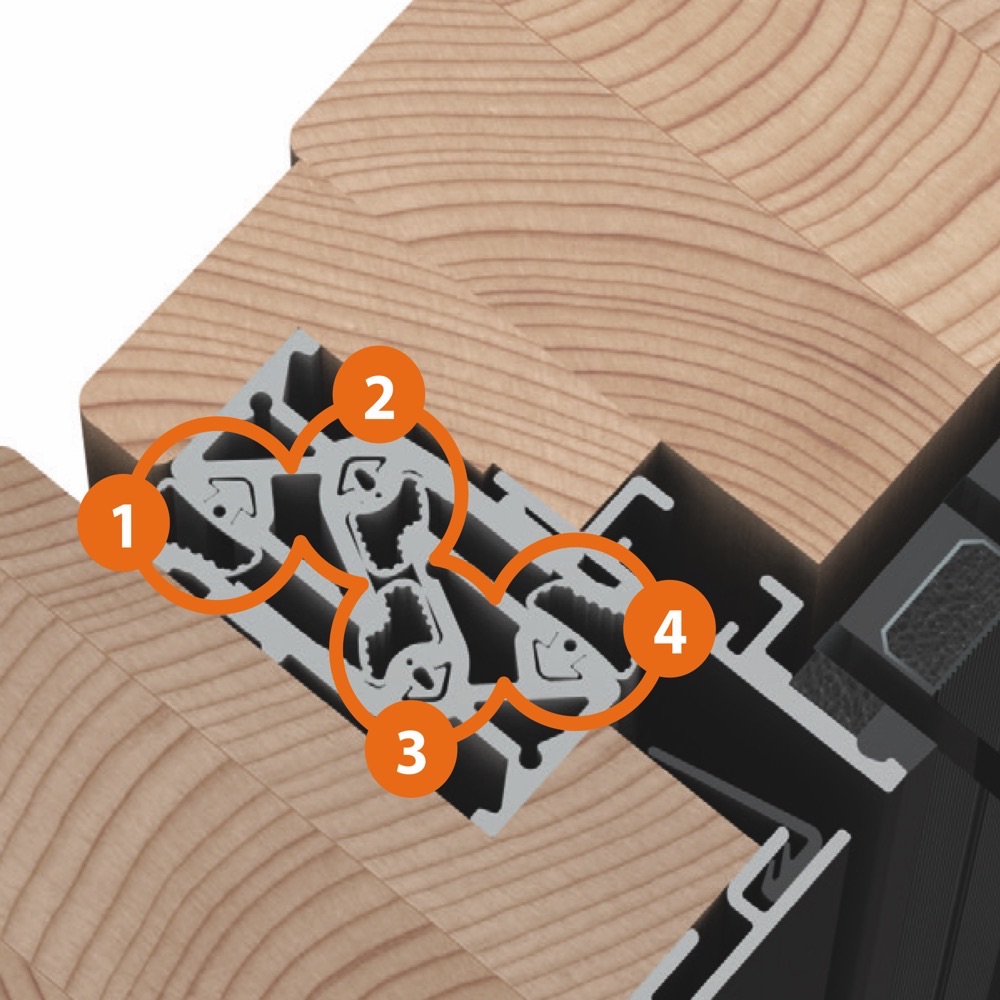 1
2
3
4